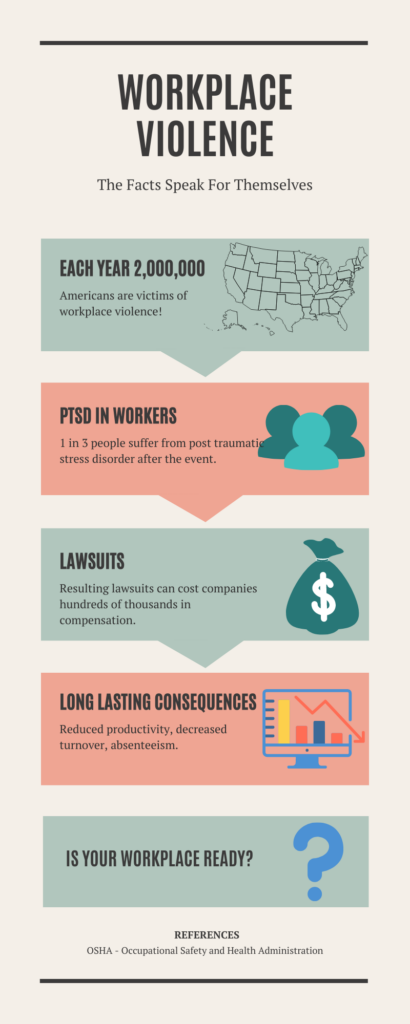 WORKPLACE VIOLENCE

The Facts Speak For Themselves

EACH YEAR 2,000,000

Americans are victims of workplace violence!

PTSD IN WORKERS

1 in 3 people suffer from post traumatic stress disorder after the event.

LAWSUITS

Resulting lawsuits can cost companies hundreds of thousands in compensation.

$

LONG LASTING CONSEQUENCES

Reduced productivity, decreased turnover, absenteeism.

IS YOUR WORKPLACE READY?

?

REFERENCES

OSHA - Occupational Safety and Health Administration